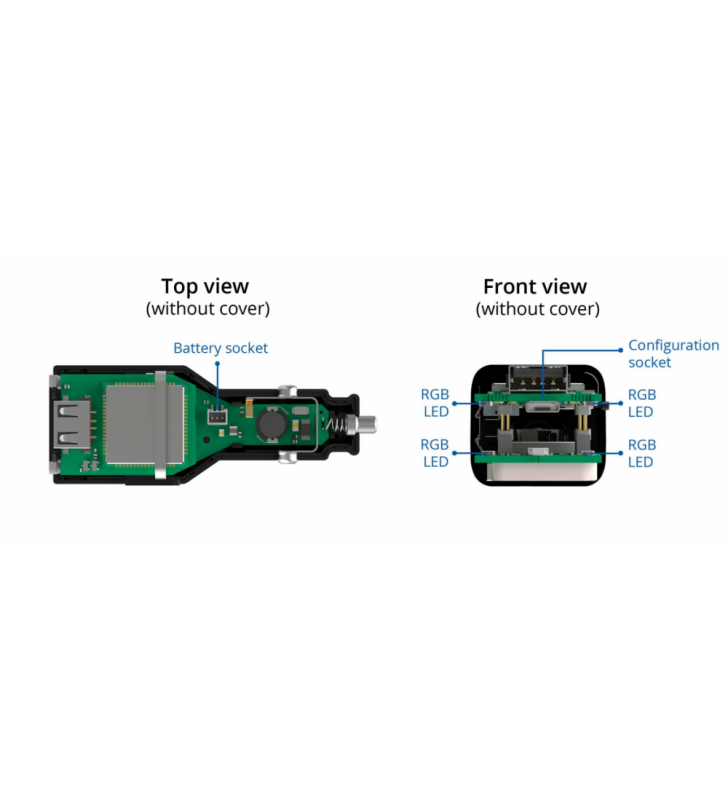 Top view
(without cover)

Battery socket

Front view
(without cover)

Configuration socket

RGB LED

RGB LED

RGB LED

RGB LED